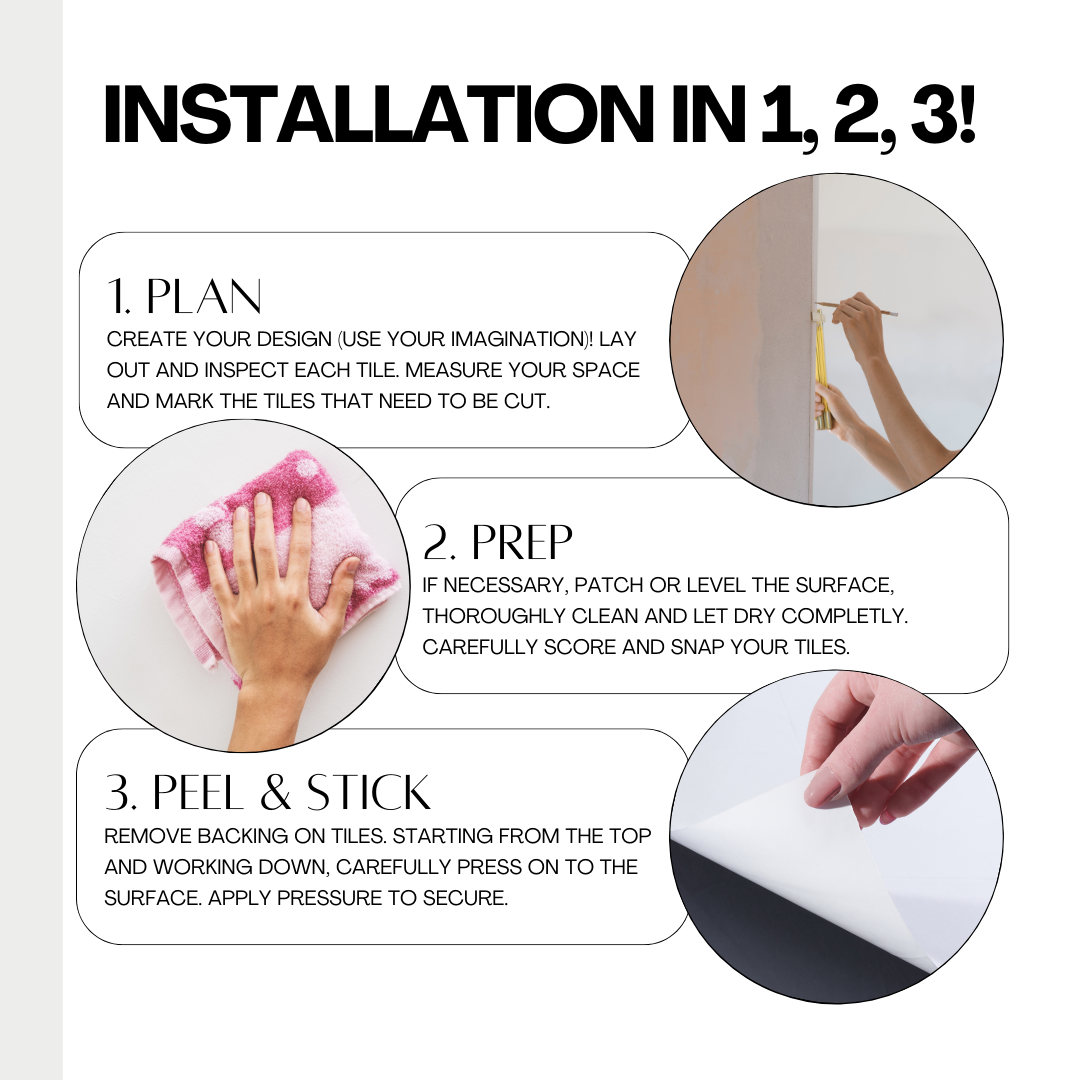 INSTALLATION IN 1, 2, 3!

1. PLAN

CREATE YOUR DESIGN (USE YOUR IMAGINATION)! LAY OUT AND INSPECT EACH TILE. MEASURE YOUR SPACE AND MARK THE TILES THAT NEED TO BE CUT.

2. PREP

IF NECESSARY, PATCH OR LEVEL THE SURFACE, THOROUGHLY CLEAN AND LET DRY COMPLETLY. CAREFULLY SCORE AND SNAP YOUR TILES.

3. PEEL & STICK

REMOVE BACKING ON TILES. STARTING FROM THE TOP AND WORKING DOWN, CAREFULLY PRESS ON TO THE SURFACE. APPLY PRESSURE TO SECURE.