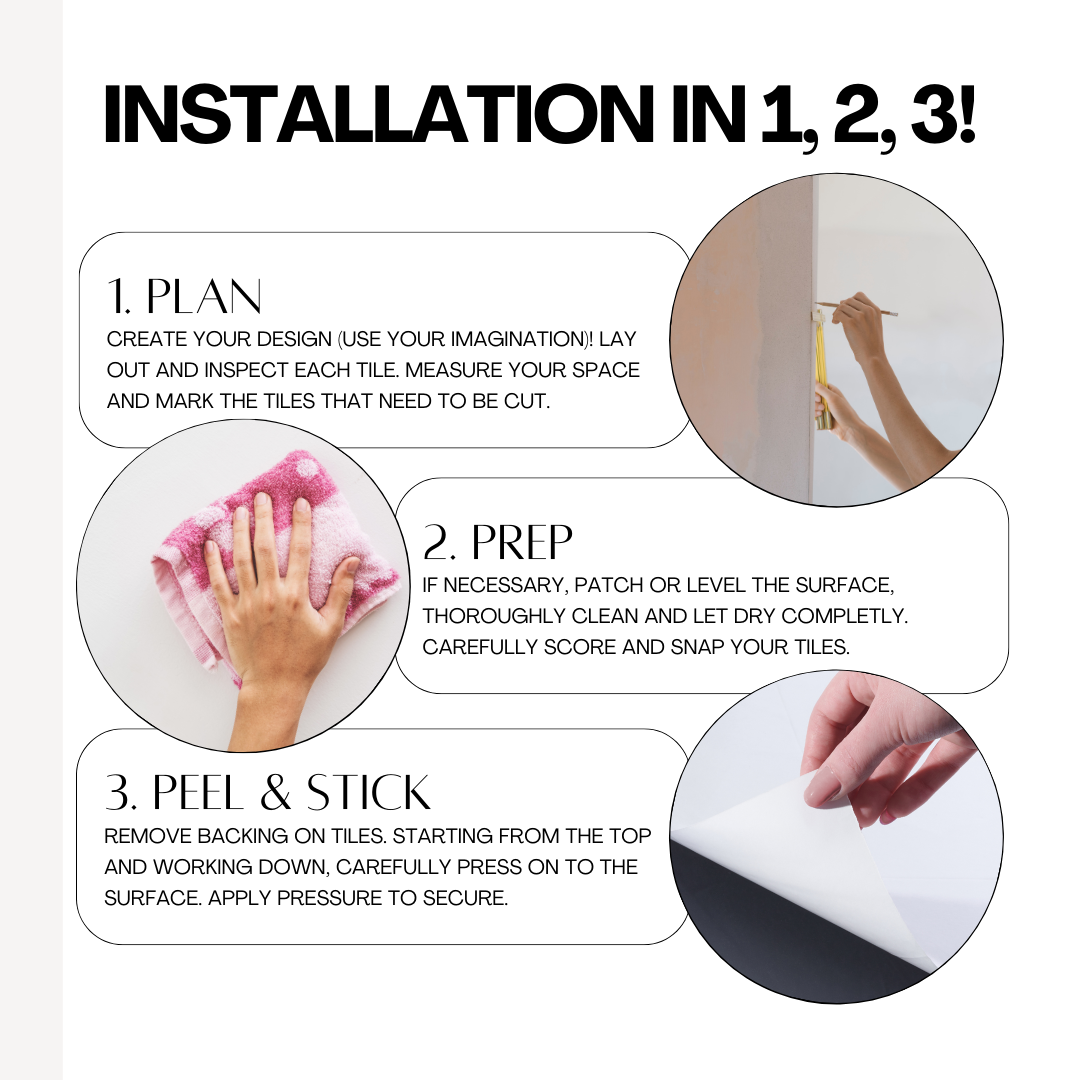 INSTALLATION IN 1, 2, 3!

1. PLAN
CREATE YOUR DESIGN (USE YOUR IMAGINATION)! LAY OUT AND INSPECT EACH TILE. MEASURE YOUR SPACE AND MARK THE TILES THAT NEED TO BE CUT.

2. PREP
IF NECESSARY, PATCH OR LEVEL THE SURFACE, THOROUGHLY CLEAN AND LET DRY COMPLETLY. CAREFULLY SCORE AND SNAP YOUR TILES.

3. PEEL & STICK
REMOVE BACKING ON TILES. STARTING FROM THE TOP AND WORKING DOWN, CAREFULLY PRESS ON TO THE SURFACE. APPLY PRESSURE TO SECURE.