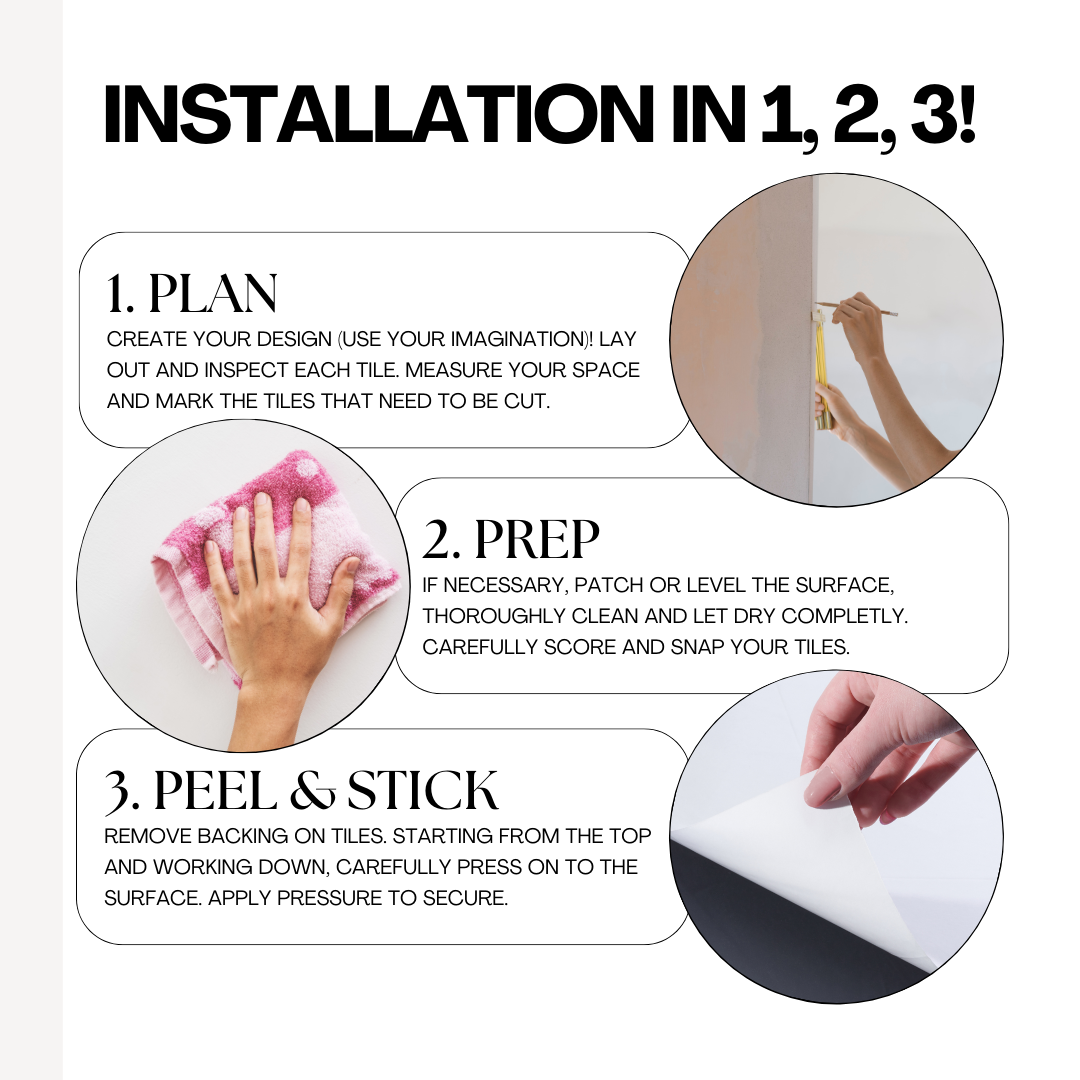 INSTALLATION IN 1, 2, 3!

1. PLAN
CREATE YOUR DESIGN (USE YOUR IMAGINATION)! LAY OUT AND INSPECT EACH TILE. MEASURE YOUR SPACE AND MARK THE TILES THAT NEED TO BE CUT.

2. PREP
IF NECESSARY, PATCH OR LEVEL THE SURFACE, THOROUGHLY CLEAN AND LET DRY COMPLETLY. CAREFULLY SCORE AND SNAP YOUR TILES.

3. PEEL & STICK
REMOVE BACKING ON TILES. STARTING FROM THE TOP AND WORKING DOWN, CAREFULLY PRESS ON TO THE SURFACE. APPLY PRESSURE TO SECURE.